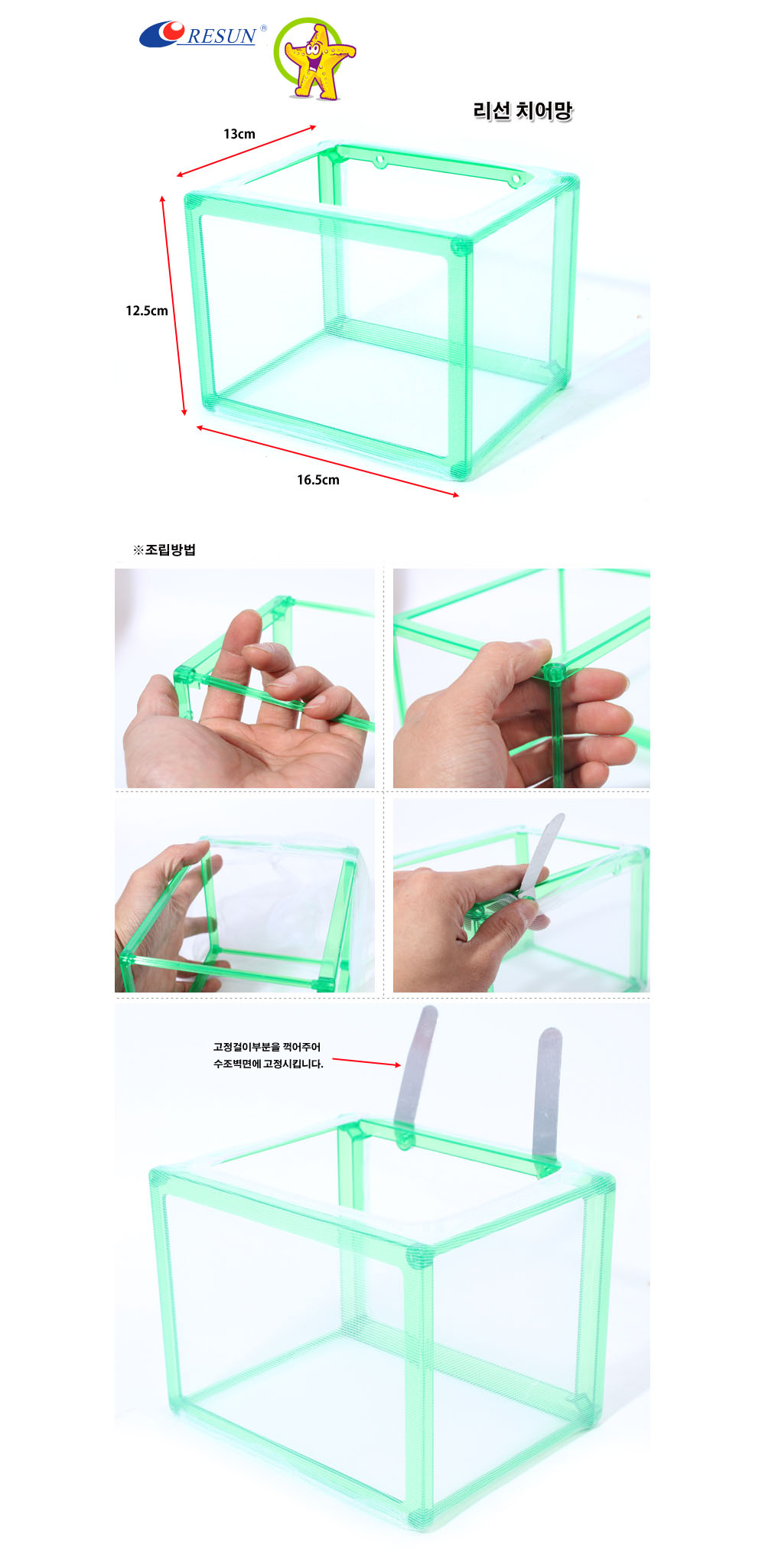 RESUN®

리선 치어망

13cm

12.5cm

16.5cm

※조립방법

고정걸이부분을 꺽어주어
수조벽면에 고정시킵니다.