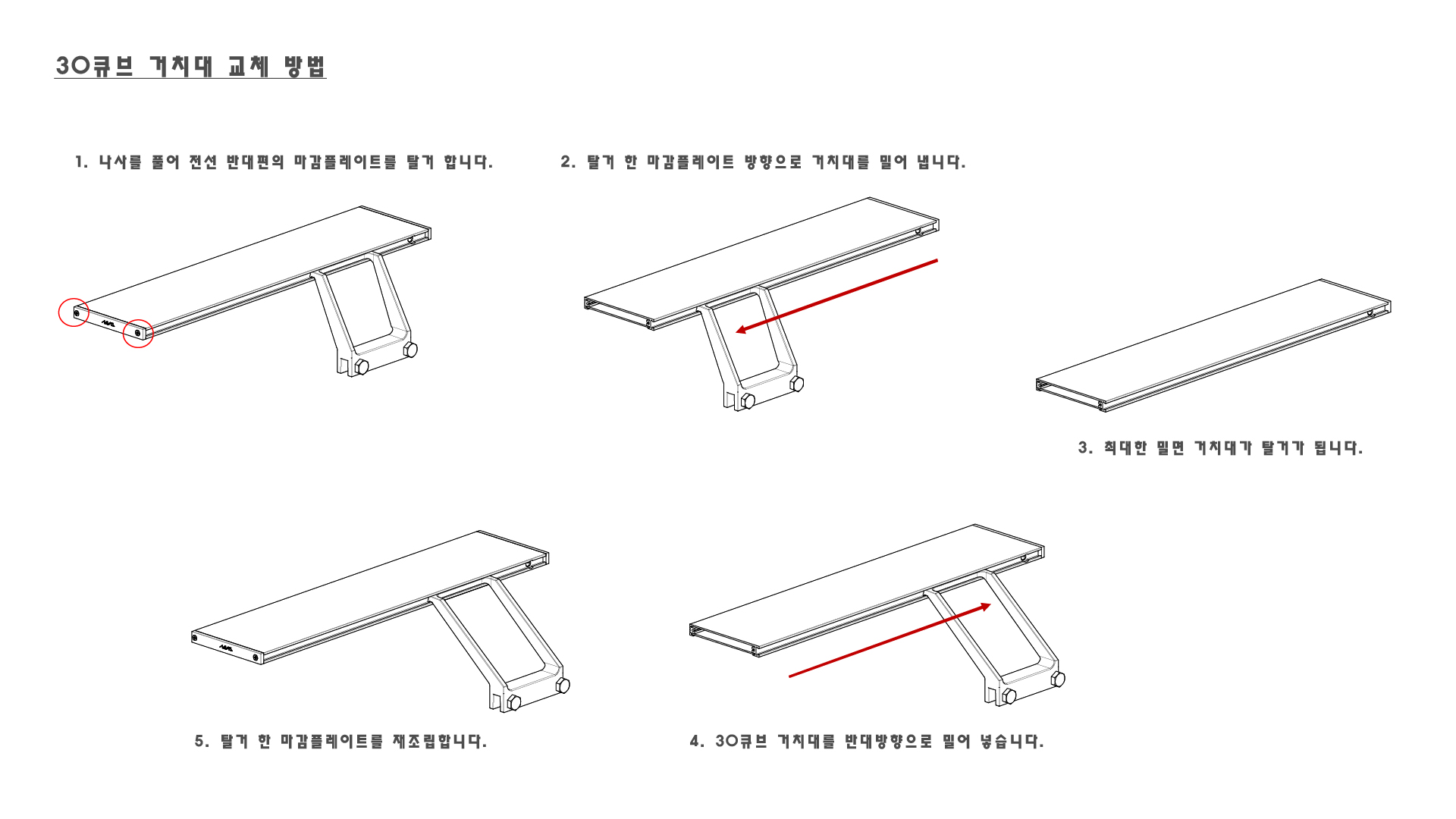 30큐브 거치대 교체 방법

1. 나사를 풀어 전선 반대편의 마감플레이트를 탈거 합니다.

2. 탈거 한 마감플레이트 방향으로 거치대를 밀어 냅니다.

3. 최대한 밀면 거치대가 탈거가 됩니다.

5. 탈거 한 마감플레이트를 재조립합니다.

4. 30큐브 거치대를 반대방향으로 밀어 넣습니다.